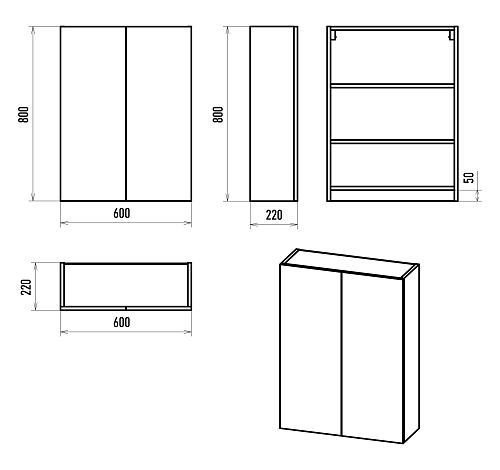 800
600
800
220
50
220
600